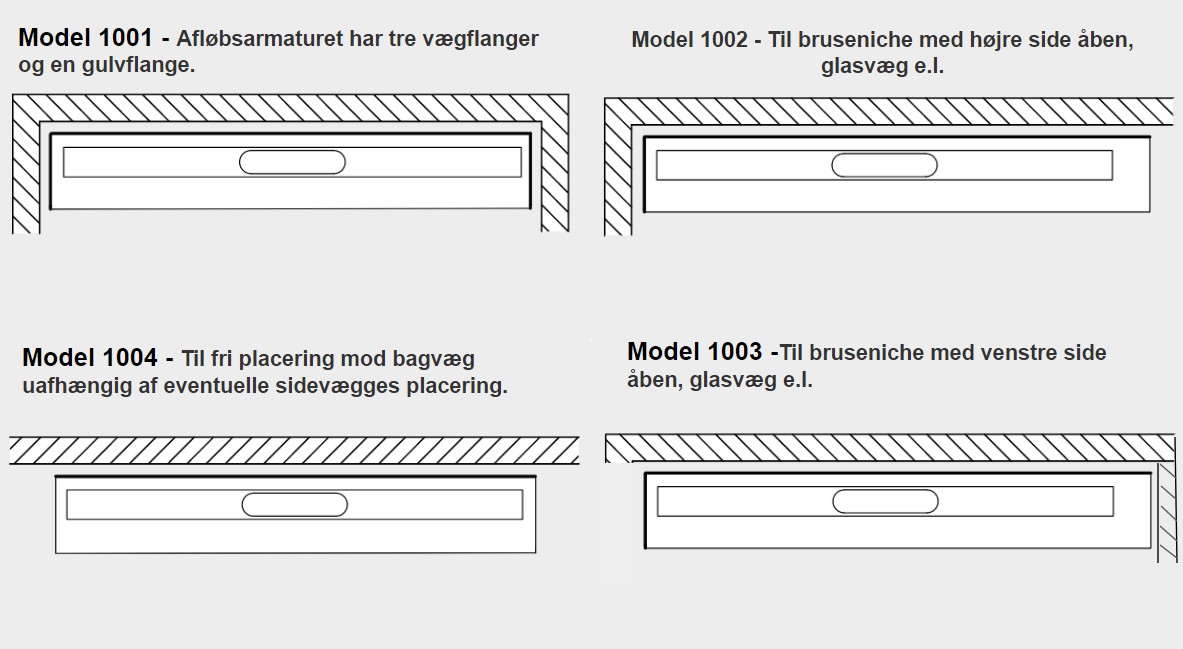 Model 1001 - Afløbsarmaturet har tre vægflanger og en gulvflange.

Model 1002 - Til bruseniche med højre side åben, glasvæg e.l.

Model 1004 - Til fri placering mod bagvæg uafhængig af eventuelle sidevægges placering.

Model 1003 -Til bruseniche med venstre side åben, glasvæg e.l.