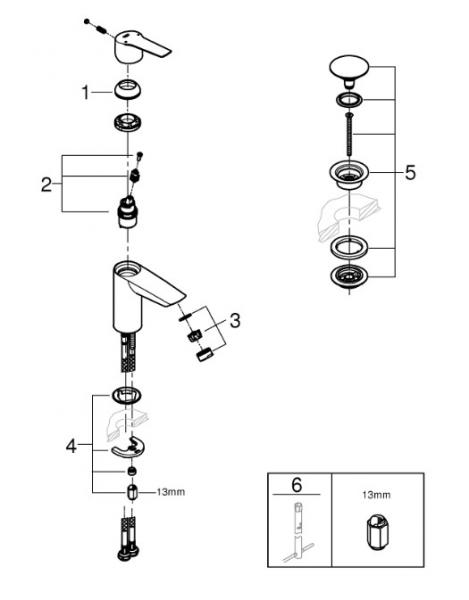 1
2
3
4
13mm
5
6
13mm