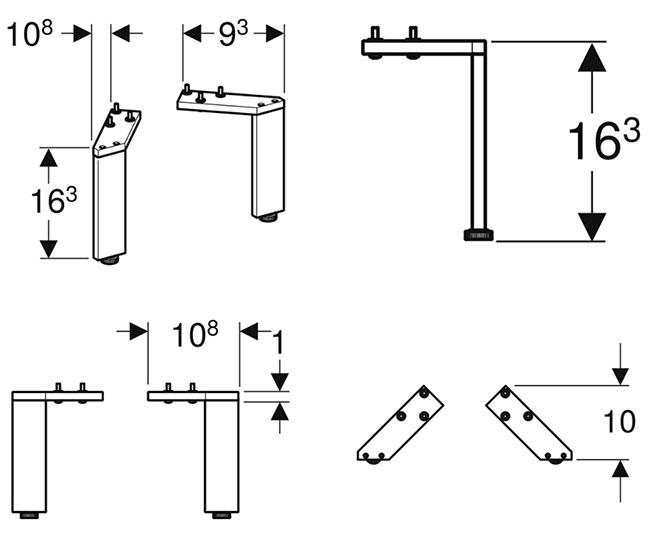 $10^8$ $9^3$ $16^3$ $16^3$ $10^8$ 1 10