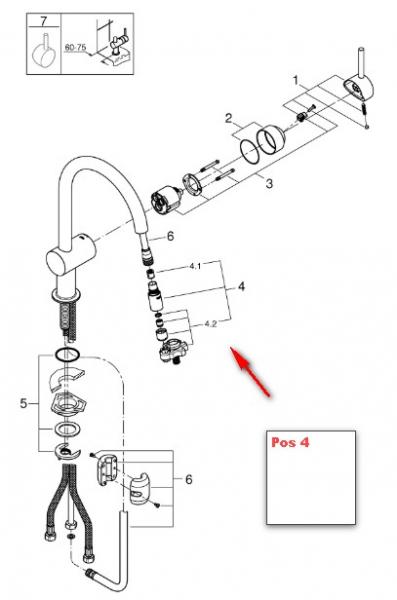 7
60-75
1
2
3
6
4.1
4
4.2
5
6
Pos 4